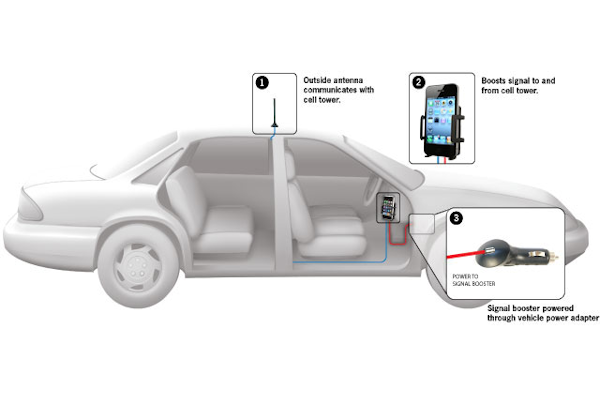 1

Outside antenna communicates with cell tower.

2

Boosts signal to and from cell tower.

3

POWER TO SIGNAL BOOSTER

Signal booster powered through vehicle power adapter